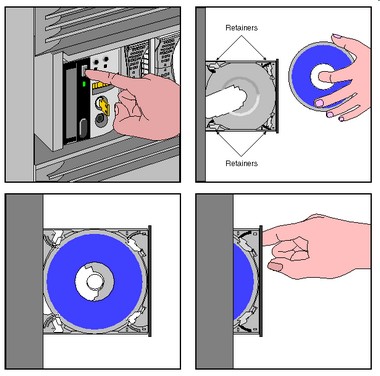 Retainers

Retainers